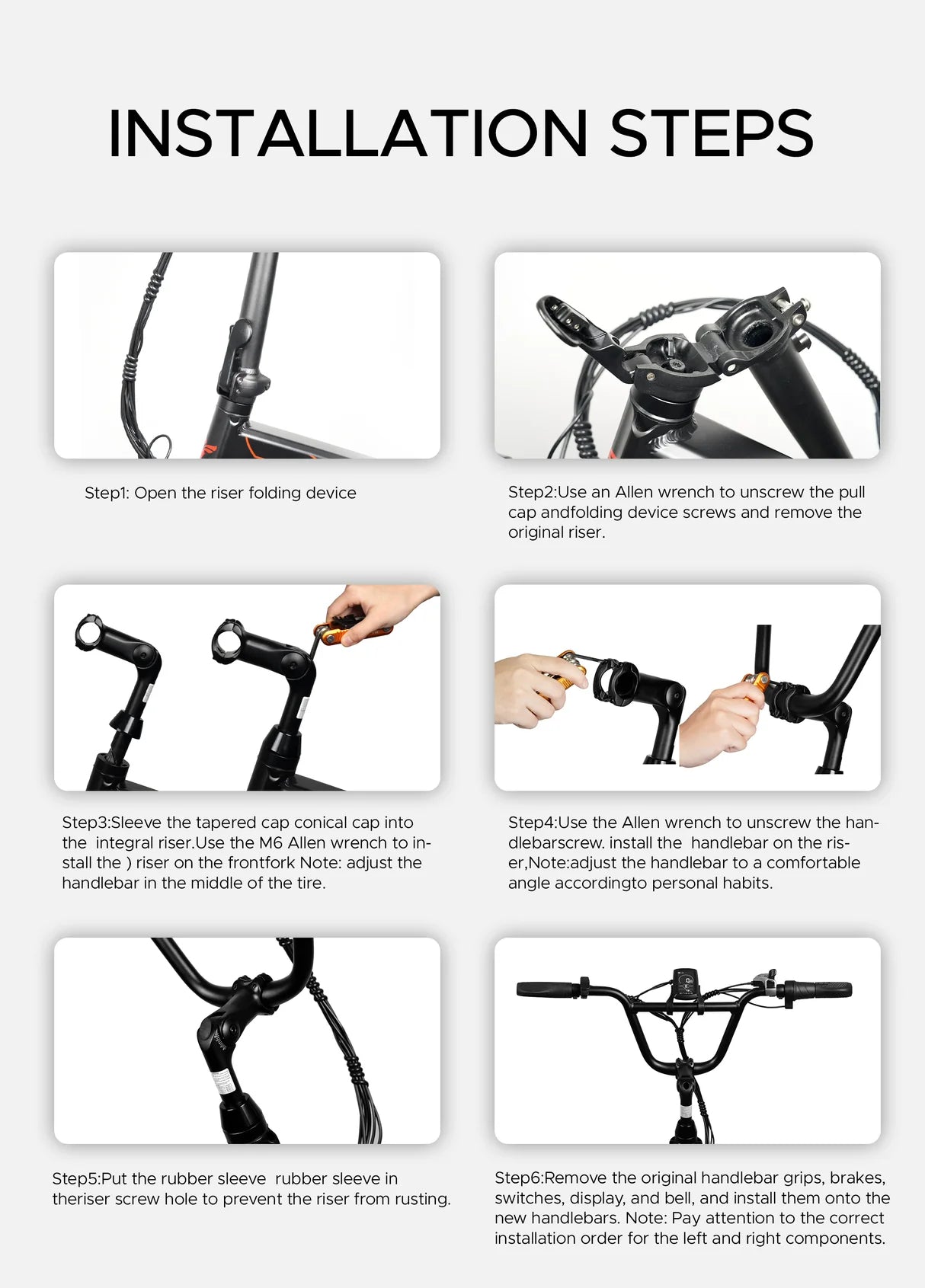 INSTALLATION STEPS

Step1: Open the riser folding device

Step2:Use an Allen wrench to unscrew the pull cap andfolding device screws and remove the original riser.

Step3:Sleeve the tapered cap conical cap into the integral riser.Use the M6 Allen wrench to install the ) riser on the frontfork Note: adjust the handlebar in the middle of the tire.

Step4:Use the Allen wrench to unscrew the handlebarscrew. install the handlebar on the riser,Note:adjust the handlebar to a comfortable angle accordingto personal habits.

Step5:Put the rubber sleeve rubber sleeve in theriser screw hole to prevent the riser from rusting.

Step6:Remove the original handlebar grips, brakes, switches, display, and bell, and install them onto the new handlebars. Note: Pay attention to the correct installation order for the left and right components.